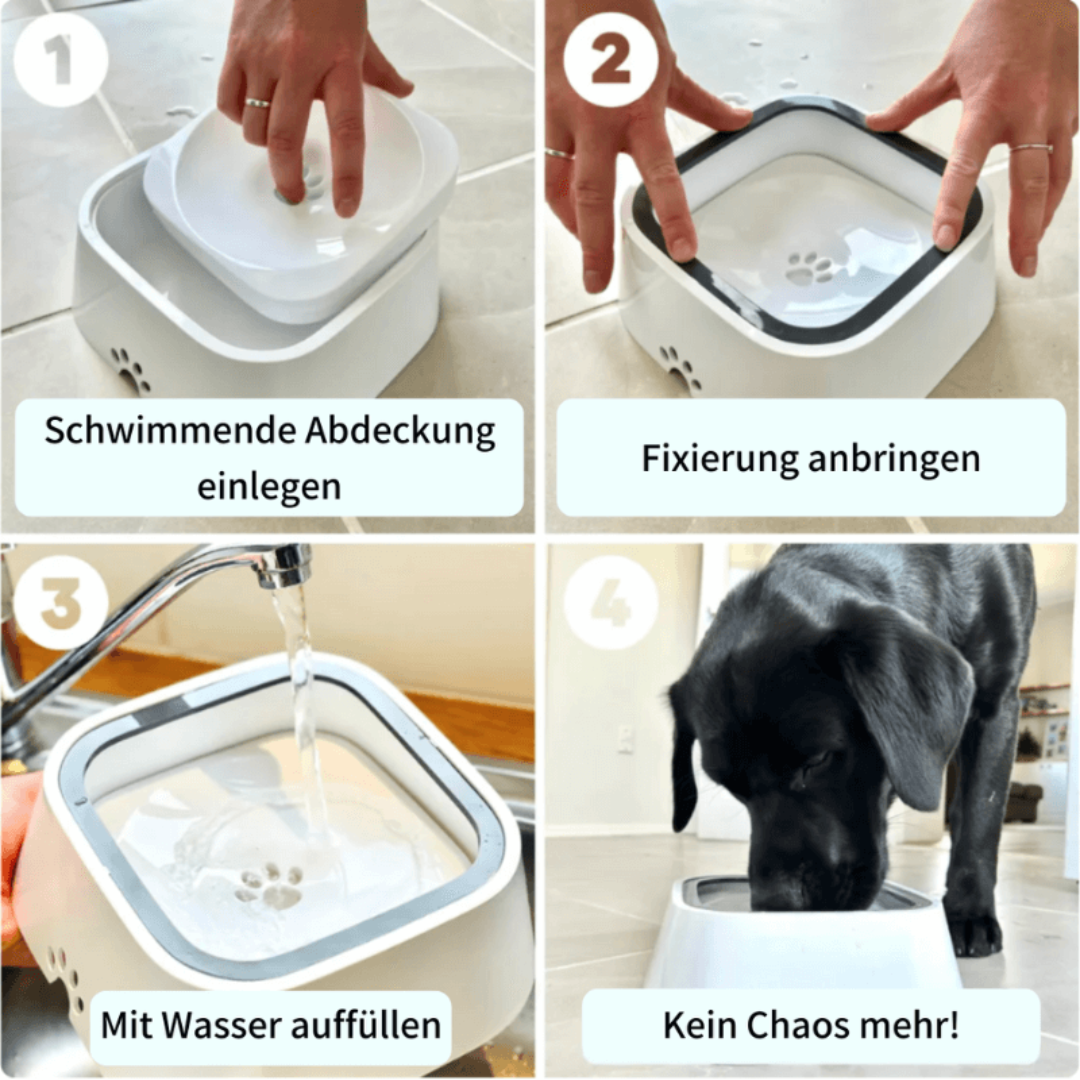 1

Schwimmende Abdeckung einlegen

2

Fixierung anbringen

3

Mit Wasser auffüllen

4

Kein Chaos mehr!